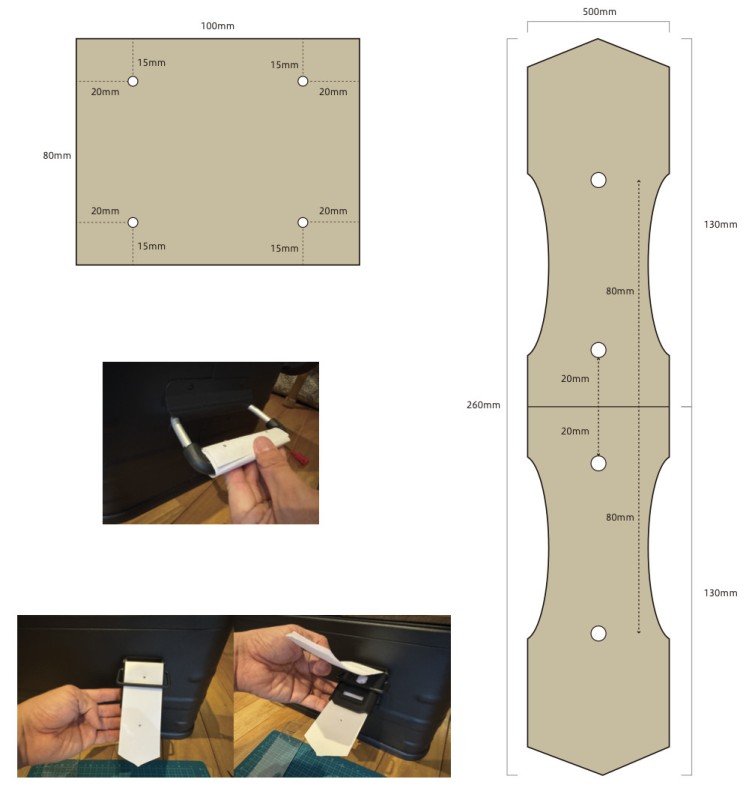 100mm

15mm
15mm
20mm
20mm
80mm
20mm
20mm
15mm
15mm

500mm

130mm
80mm
20mm
260mm
20mm
80mm
130mm