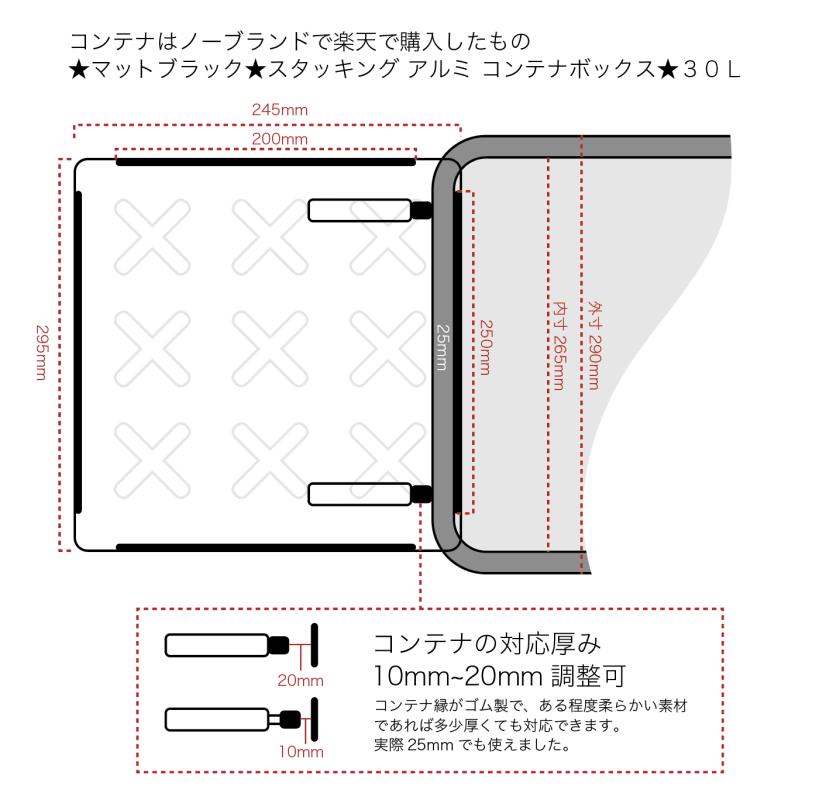 コンテナはノーブランドで楽天で購入したもの
★マットブラック★スタッキング アルミ コンテナボックス★３０Ｌ

245mm
200mm
295mm
25mm
250mm
内寸 265mm
外寸 290mm

20mm
10mm

コンテナの対応厚み
10mm~20mm 調整可
コンテナ縁がゴム製で、ある程度柔らかい素材であれば多少厚くても対応できます。
実際 25mm でも使えました。